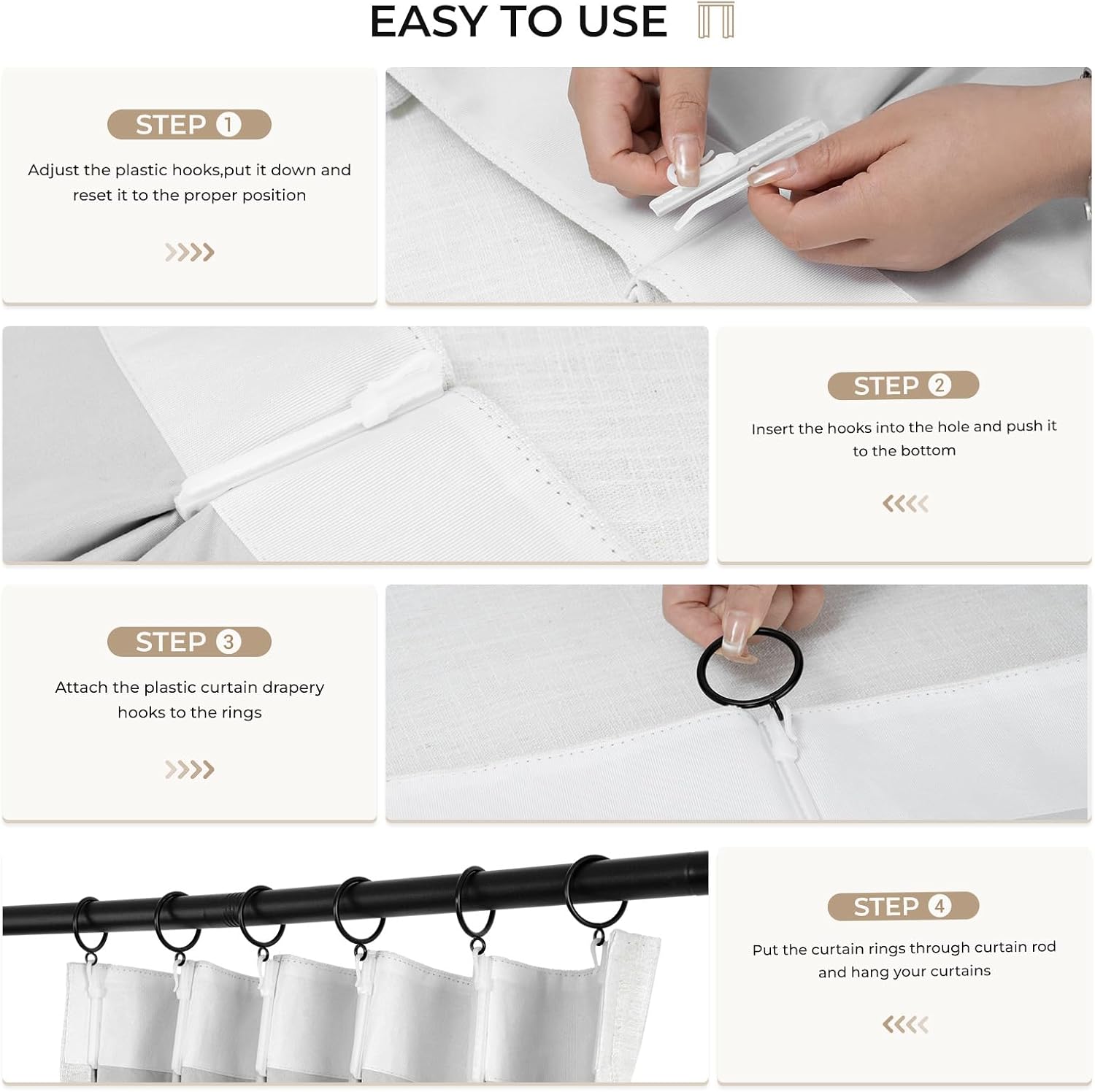 EASY TO USE

STEP 1

Adjust the plastic hooks,put it down and reset it to the proper position

STEP 2

Insert the hooks into the hole and push it to the bottom

STEP 3

Attach the plastic curtain drapery hooks to the rings

STEP 4

Put the curtain rings through curtain rod and hang your curtains