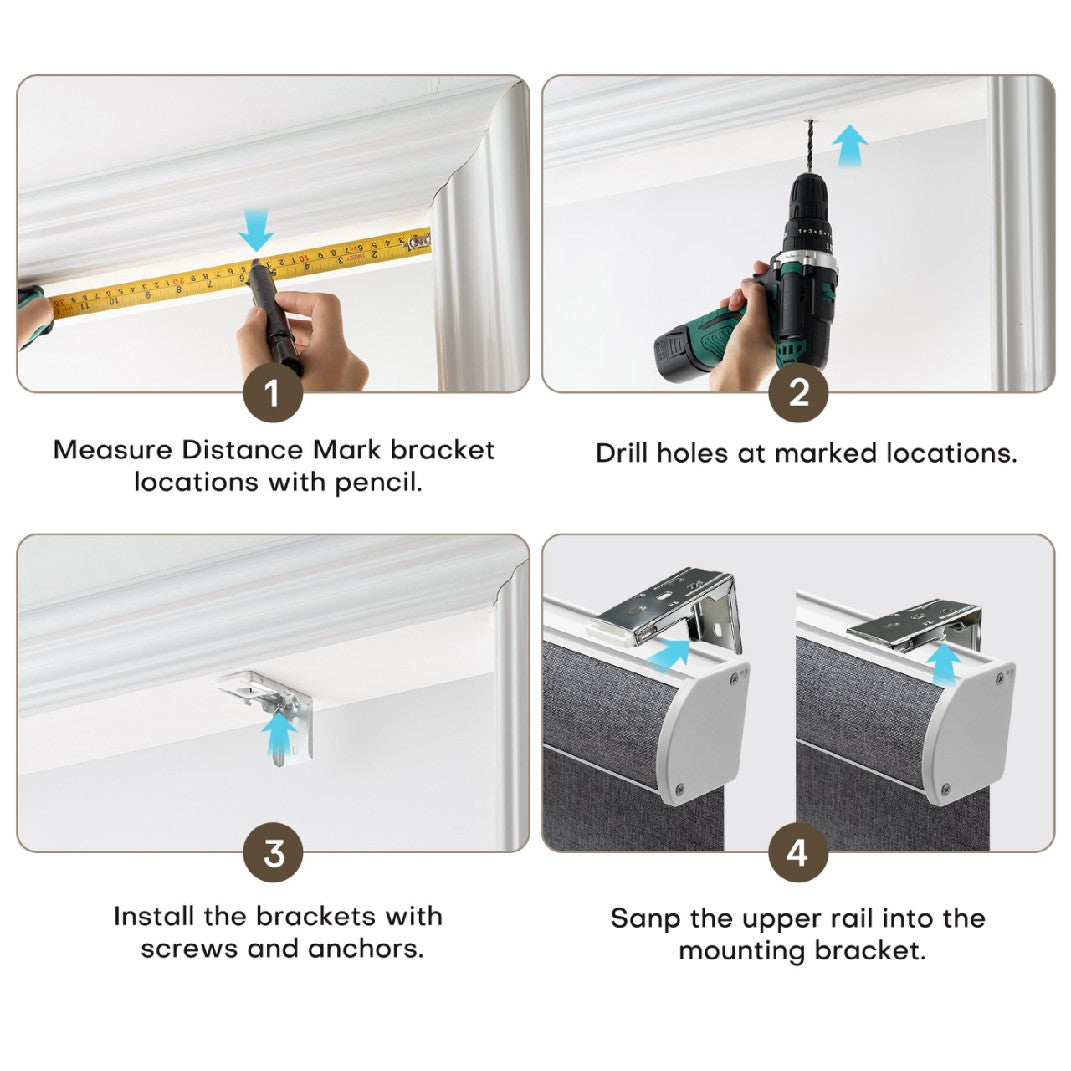 1

Measure Distance Mark bracket locations with pencil.

2

Drill holes at marked locations.

3

Install the brackets with screws and anchors.

4

Sanp the upper rail into the mounting bracket.