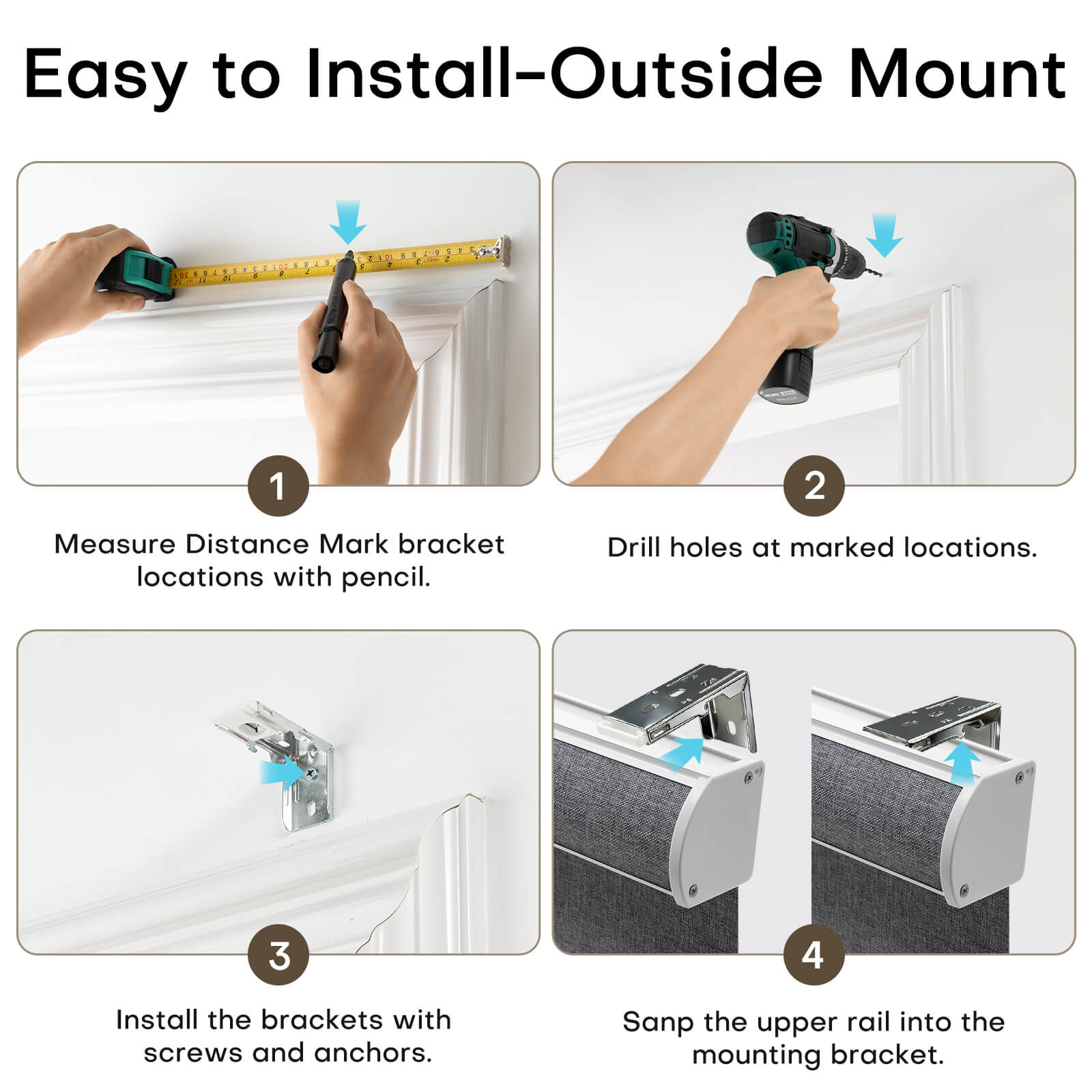 Easy to Install-Outside Mount

1

Measure Distance Mark bracket locations with pencil.

2

Drill holes at marked locations.

3

Install the brackets with screws and anchors.

4

Sanp the upper rail into the mounting bracket.