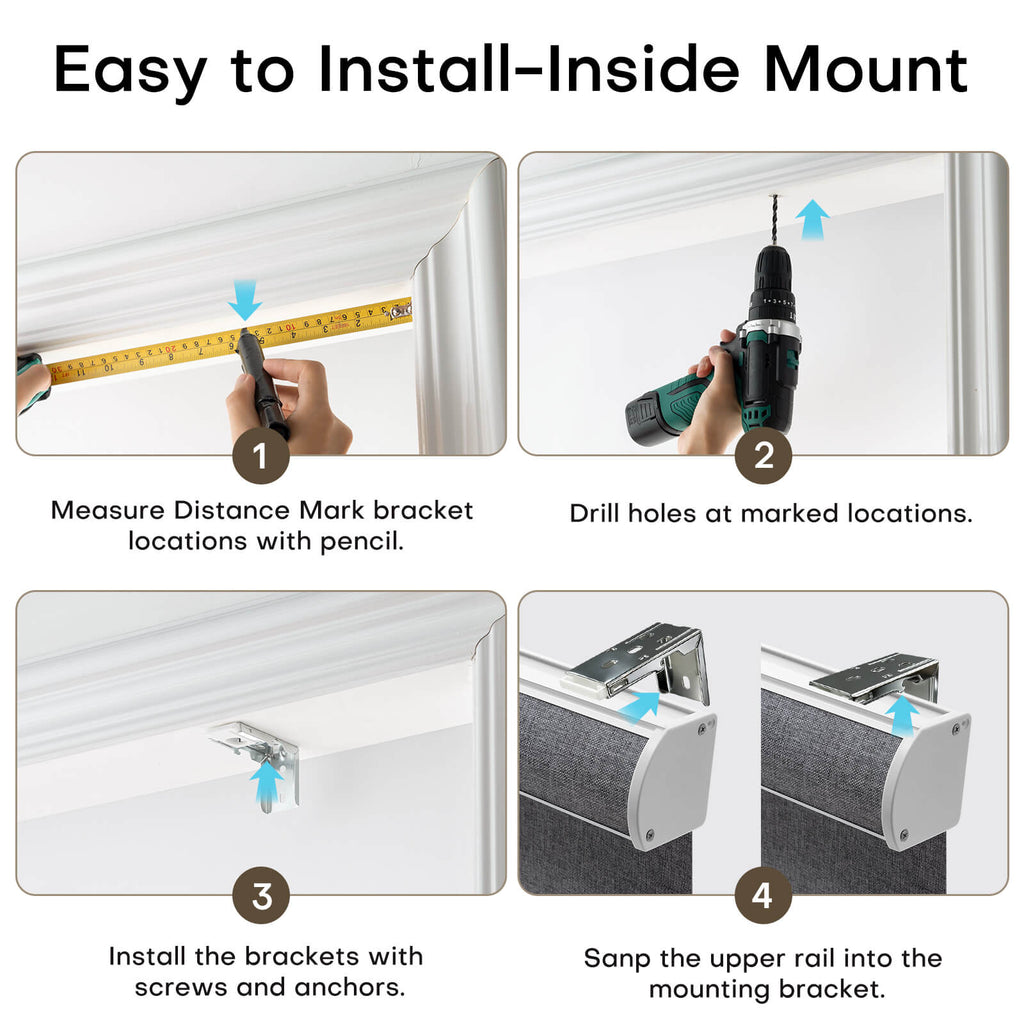 Easy to Install-Inside Mount

1

Measure Distance Mark bracket locations with pencil.

2

Drill holes at marked locations.

3

Install the brackets with screws and anchors.

4

Sanp the upper rail into the mounting bracket.