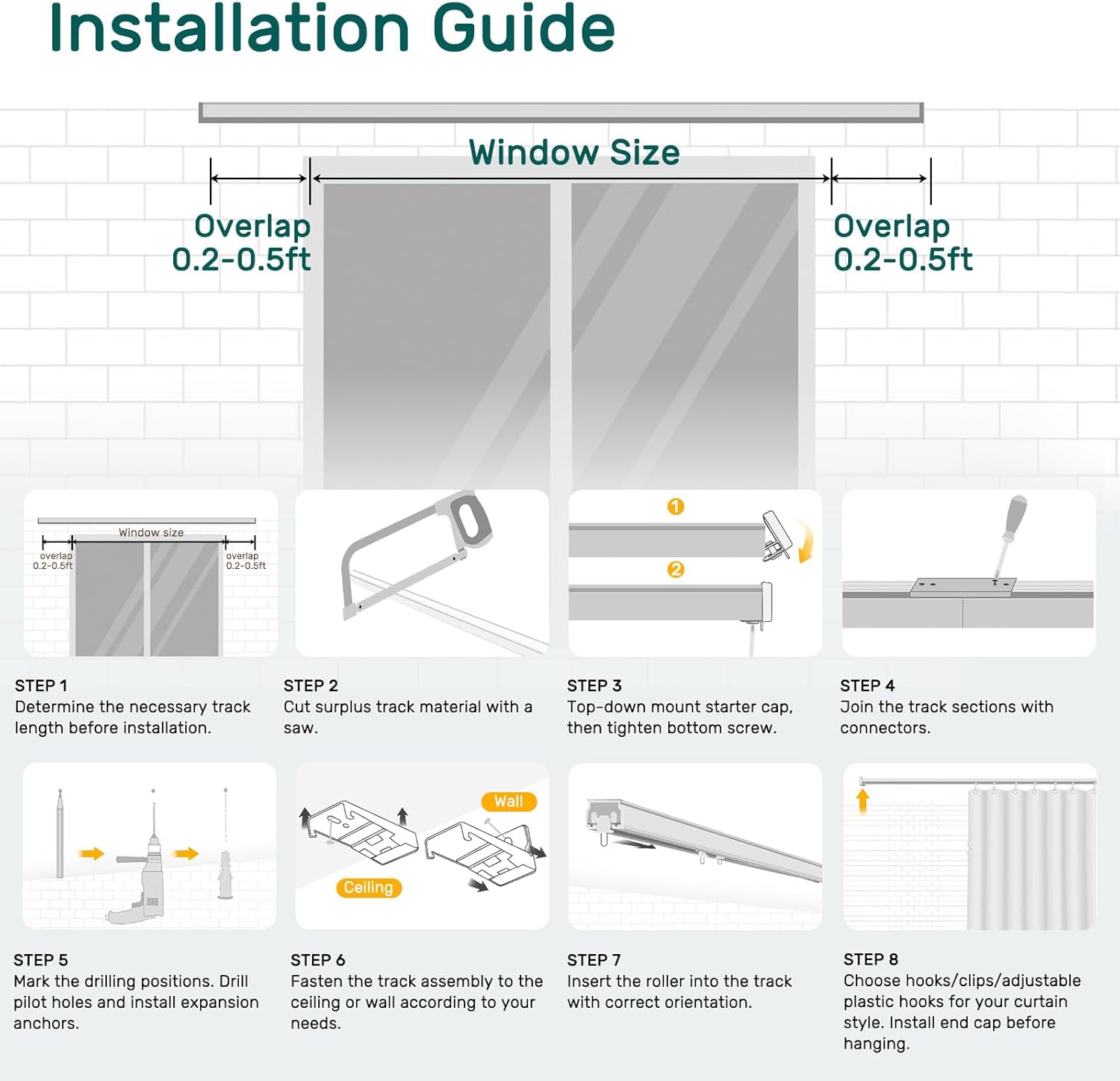 Installation Guide

Window Size

Overlap
0.2-0.5ft

Overlap
0.2-0.5ft

Window size
overlap
0.2-0.5ft
overlap
0.2-0.5ft

1
2

STEP 1
Determine the necessary track length before installation.

STEP 2
Cut surplus track material with a saw.

STEP 3
Top-down mount starter cap, then tighten bottom screw.

STEP 4
Join the track sections with connectors.

Wall
Ceiling

STEP 5
Mark the drilling positions. Drill pilot holes and install expansion anchors.

STEP 6
Fasten the track assembly to the ceiling or wall according to your needs.

STEP 7
Insert the roller into the track with correct orientation.

STEP 8
Choose hooks/clips/adjustable plastic hooks for your curtain style. Install end cap before hanging.