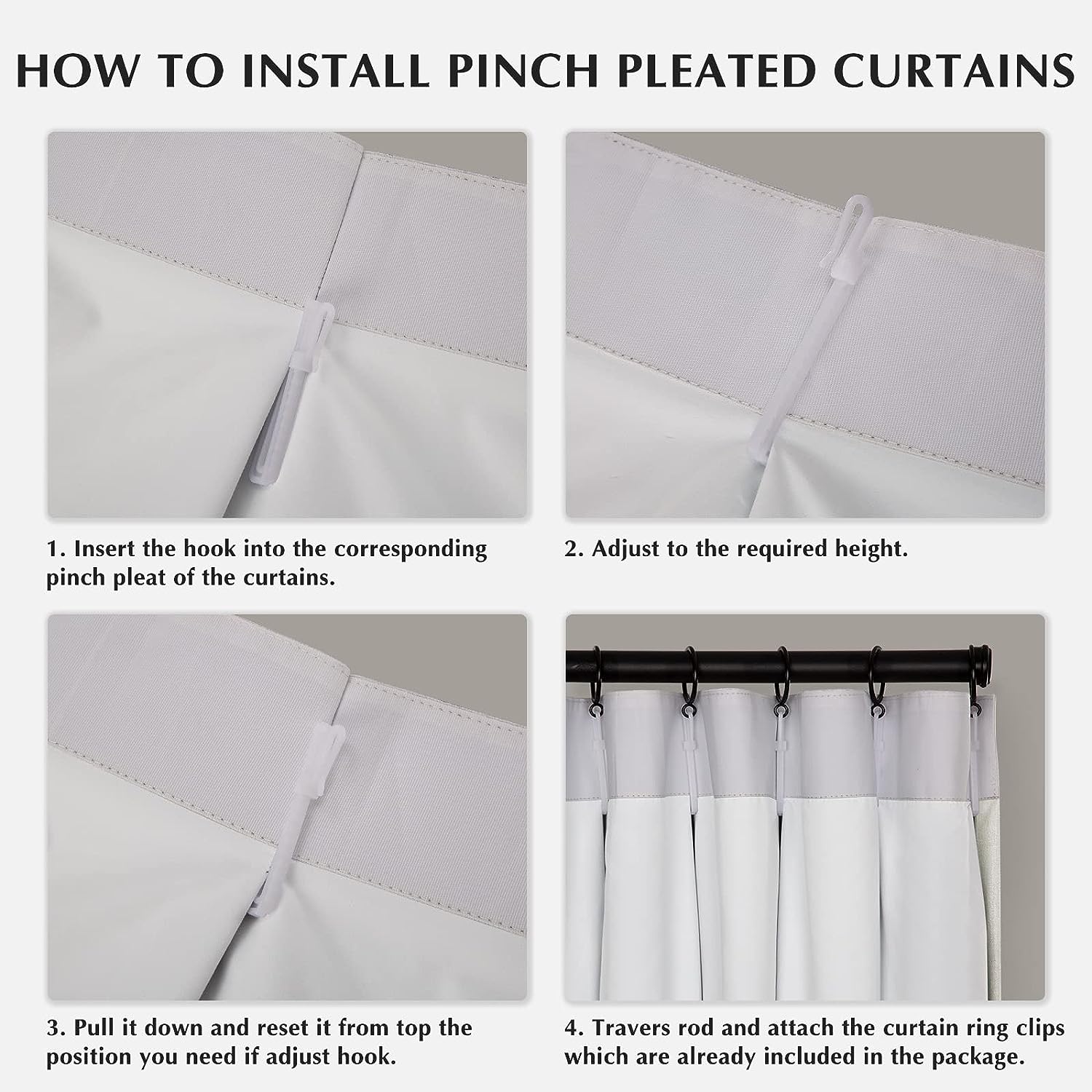 HOW TO INSTALL PINCH PLEATED CURTAINS

1. Insert the hook into the corresponding pinch pleat of the curtains.

2. Adjust to the required height.

3. Pull it down and reset it from top the position you need if adjust hook.

4. Travers rod and attach the curtain ring clips which are already included in the package.