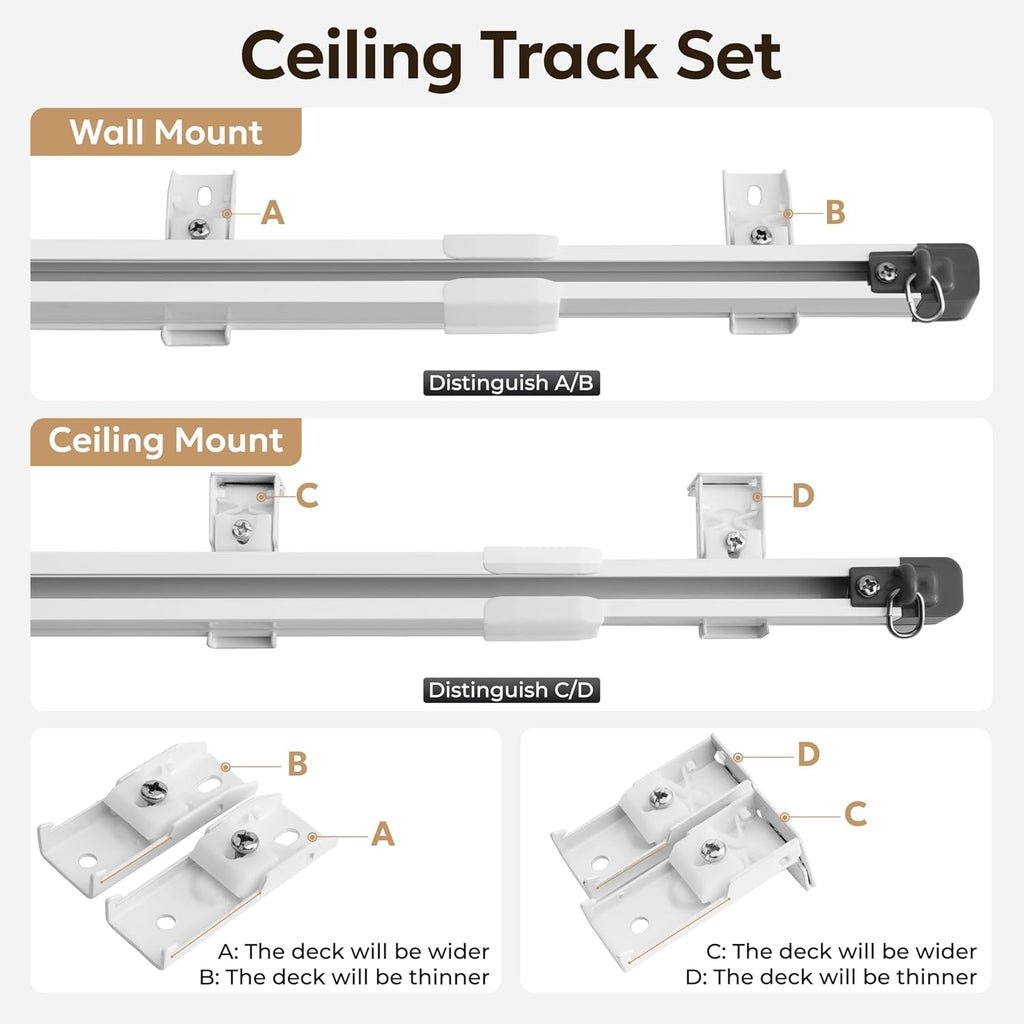 Ceiling Track Set

Wall Mount

A

B

Distinguish A/B

Ceiling Mount

C

D

Distinguish C/D

B

A

A: The deck will be wider
B: The deck will be thinner

D

C

C: The deck will be wider
D: The deck will be thinner