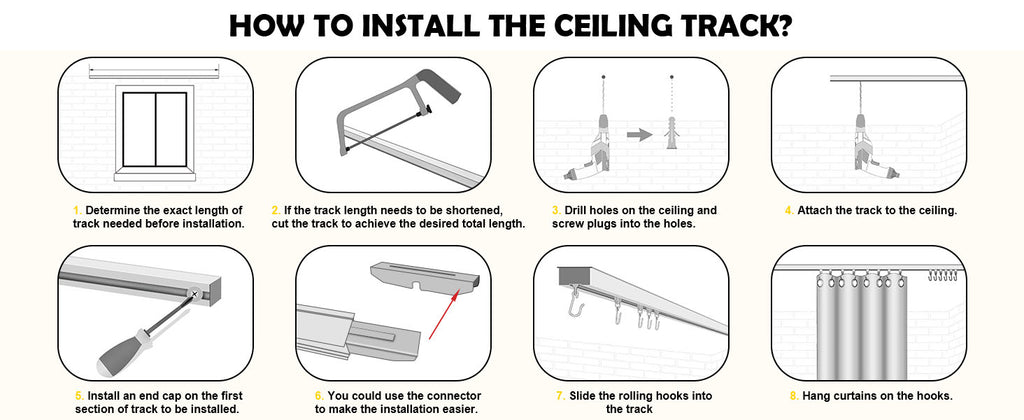 HOW TO INSTALL THE CEILING TRACK?

1. Determine the exact length of track needed before installation.

2. If the track length needs to be shortened, cut the track to achieve the desired total length.

3. Drill holes on the ceiling and screw plugs into the holes.

4. Attach the track to the ceiling.

5. Install an end cap on the first section of track to be installed.

6. You could use the connector to make the installation easier.

7. Slide the rolling hooks into the track

8. Hang curtains on the hooks.